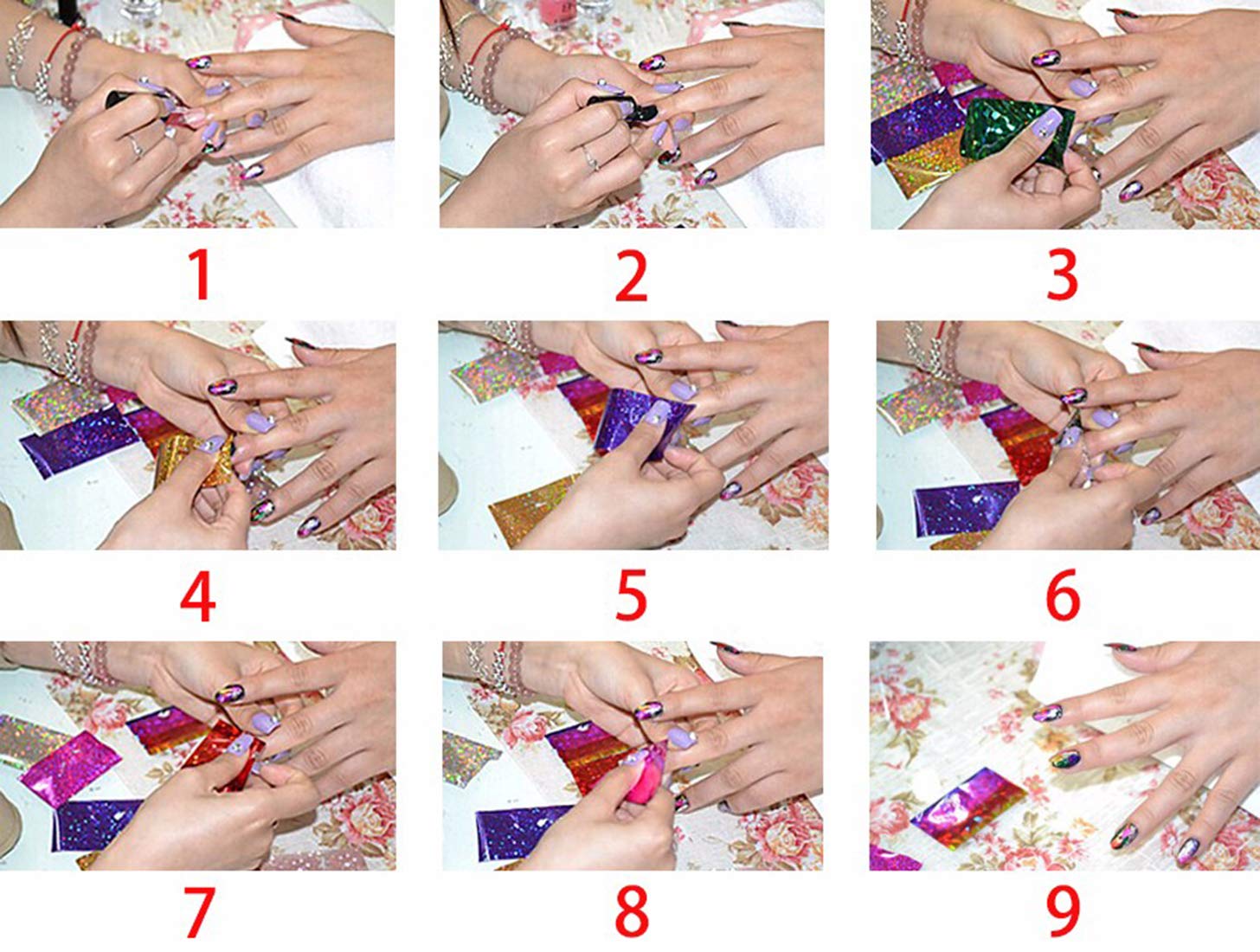 1

2

3

4

5

6

7

8

9