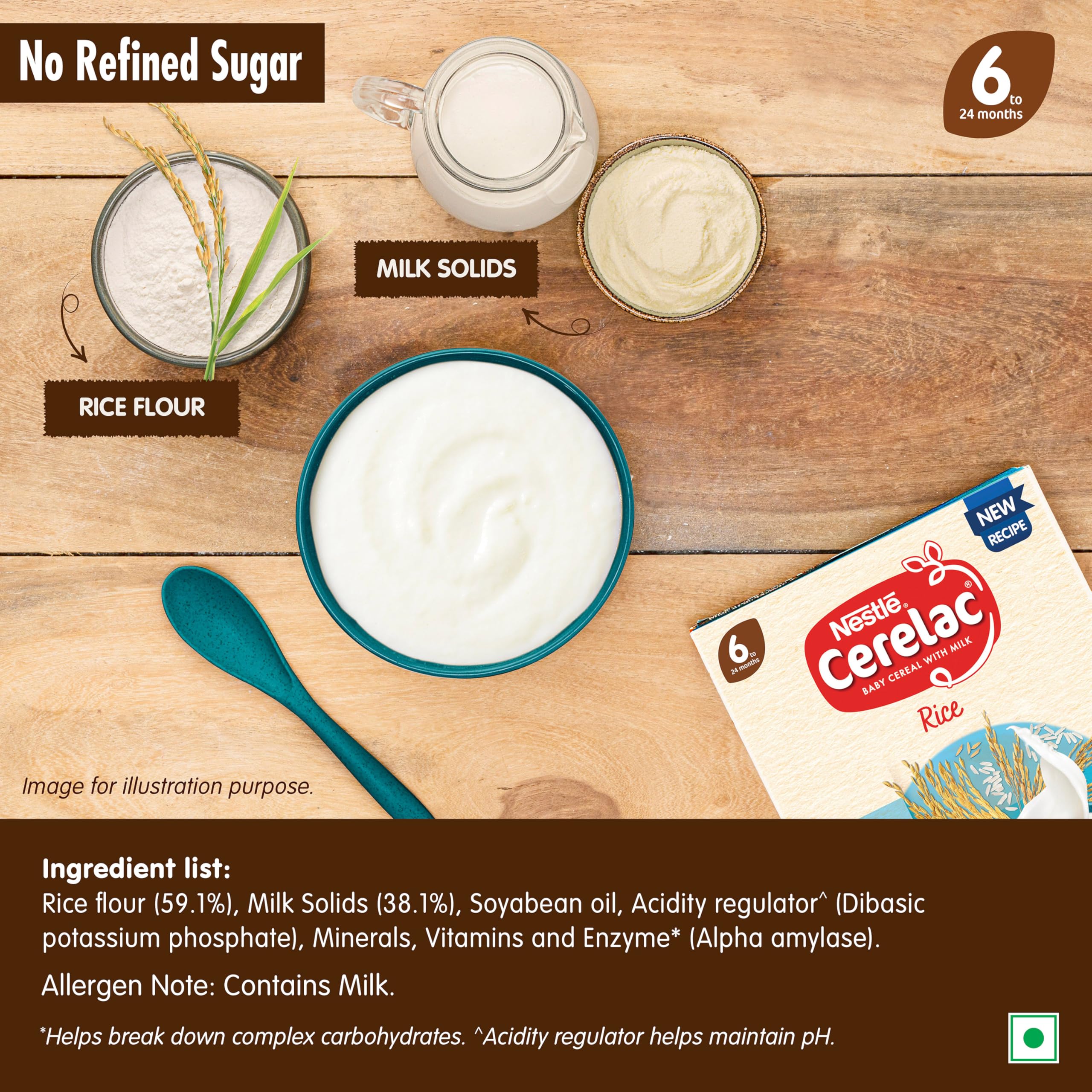 No Refined Sugar

6 to 24 months

MILK SOLIDS

RICE FLOUR

NEW RECIPE

6 to 24 months

Nestlé CERELAC®

BABY CEREAL WITH MILK

Rice

Image for illustration purpose.

Ingredient list:
Rice flour (59.1%), Milk Solids (38.1%), Soyabean oil, Acidity regulator^ (Dibasic potassium phosphate), Minerals, Vitamins and Enzyme* (Alpha amylase).

Allergen Note: Contains Milk.

*Helps break down complex carbohydrates. ^Acidity regulator helps maintain pH.