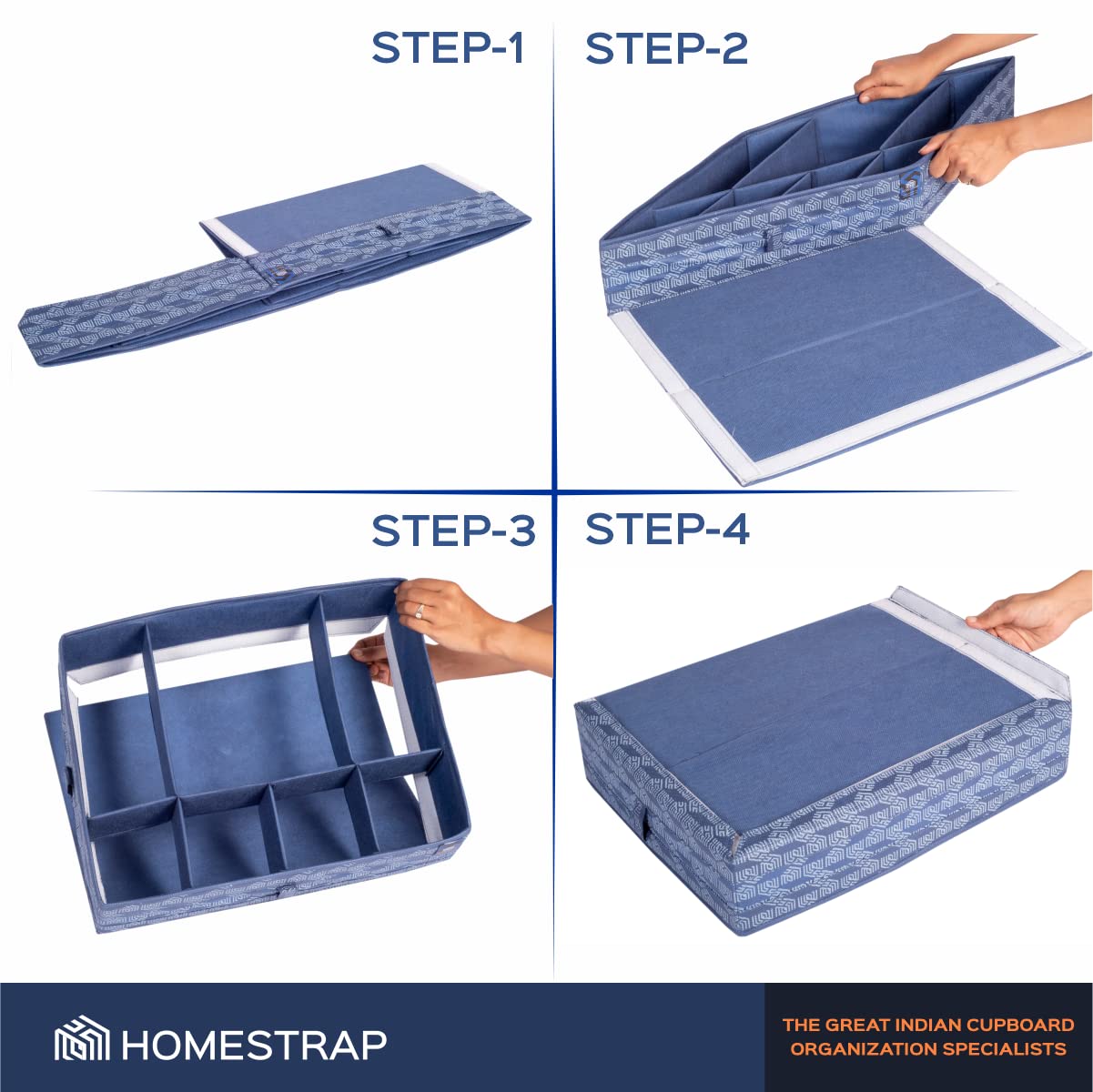 STEP-1

STEP-2

STEP-3

STEP-4

HOMESTRAP

THE GREAT INDIAN CUPBOARD ORGANIZATION SPECIALISTS