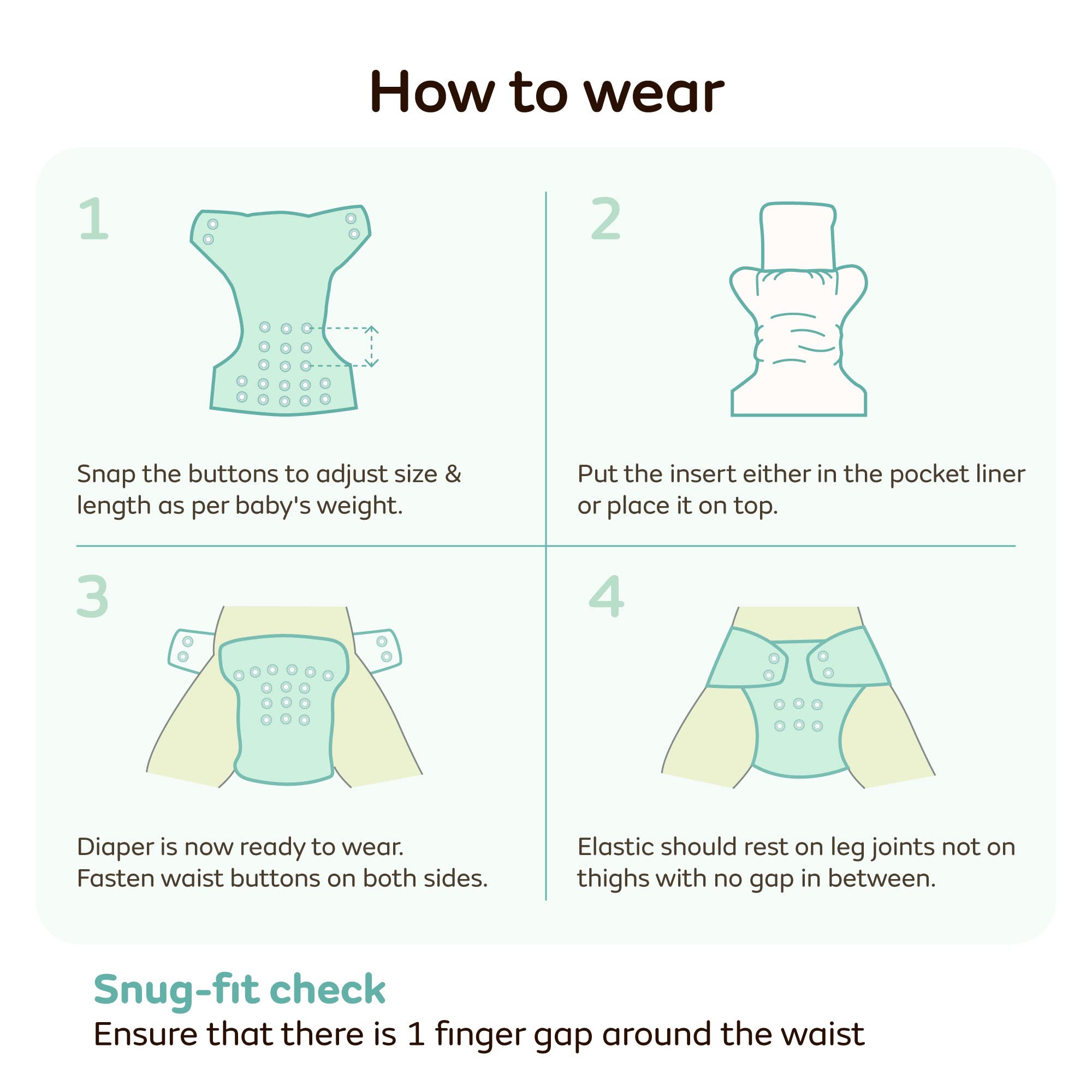 How to wear

1

Snap the buttons to adjust size & length as per baby's weight.

2

Put the insert either in the pocket liner or place it on top.

3

Diaper is now ready to wear.
Fasten waist buttons on both sides.

4

Elastic should rest on leg joints not on thighs with no gap in between.

Snug-fit check

Ensure that there is 1 finger gap around the waist