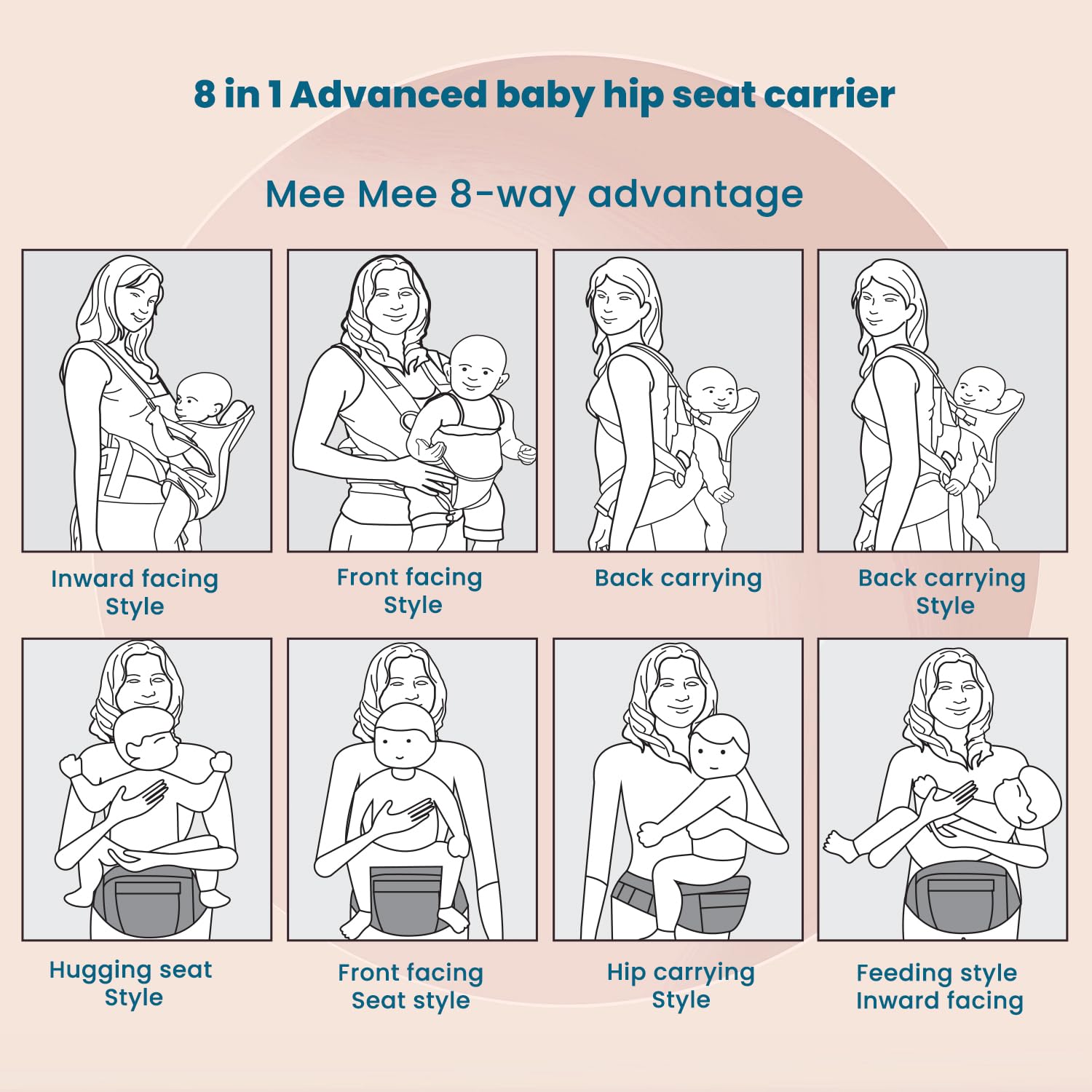 8 in 1 Advanced baby hip seat carrier

Mee Mee 8-way advantage

Inward facing Style

Front facing Style

Back carrying

Back carrying Style

Hugging seat Style

Front facing Seat style

Hip carrying Style

Feeding style Inward facing