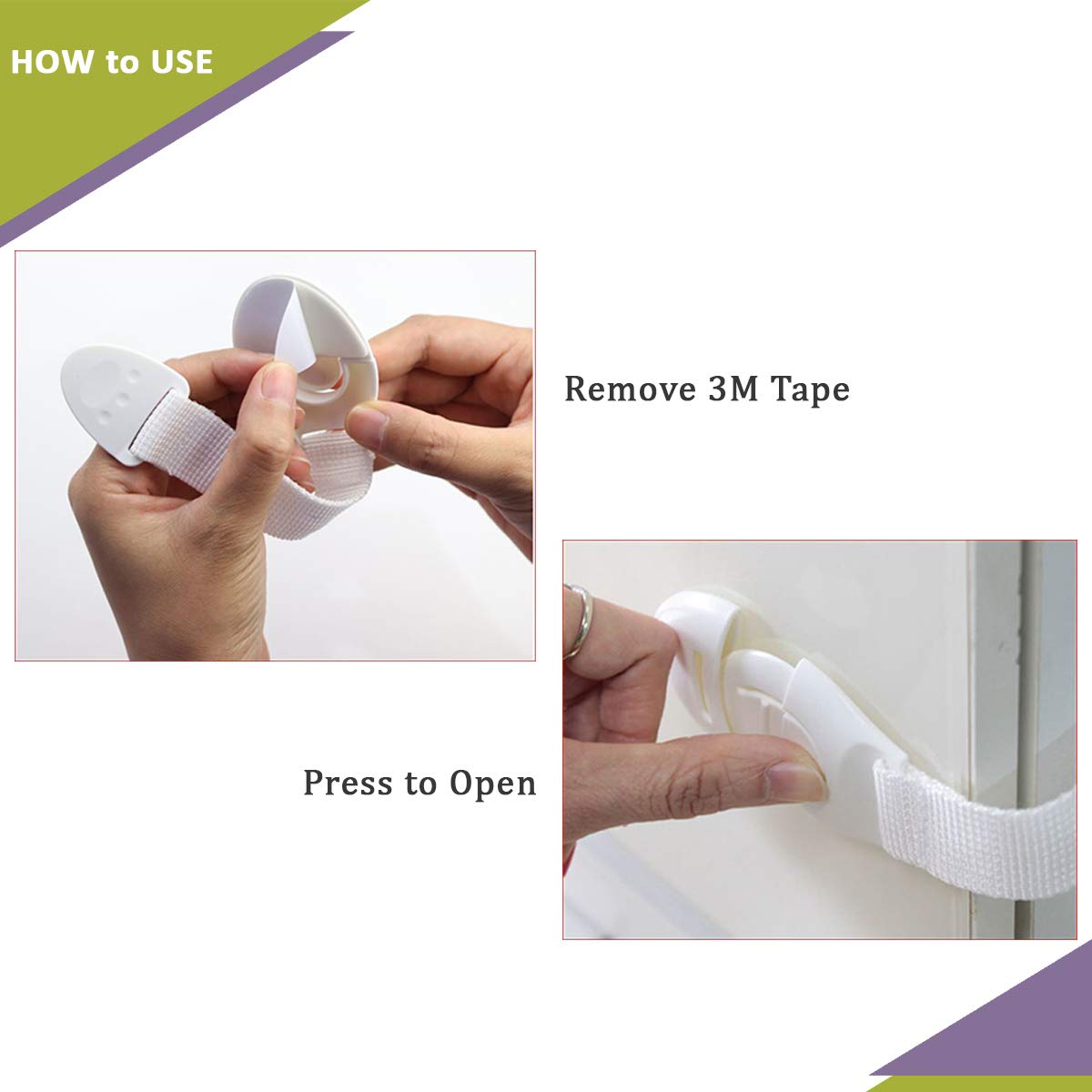 HOW to USE

Remove 3M Tape

Press to Open