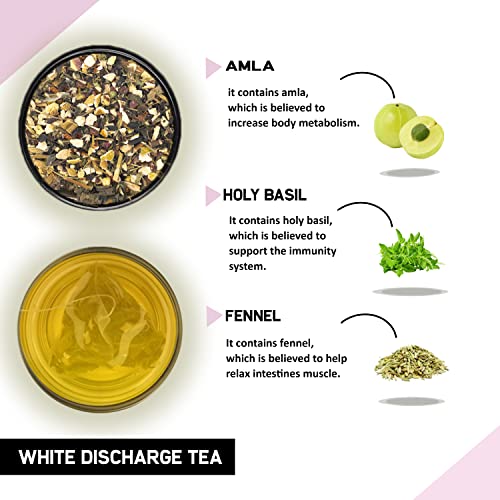 AMLA

it contains amla, which is believed to increase body metabolism.

HOLY BASIL

It contains holy basil, which is believed to support the immunity system.

FENNEL

It contains fennel, which is believed to help relax intestines muscle.

WHITE DISCHARGE TEA