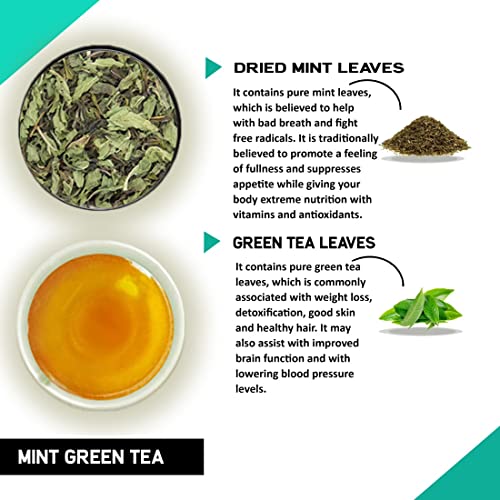 DRIED MINT LEAVES

It contains pure mint leaves, which is believed to help with bad breath and fight free radicals. It is traditionally believed to promote a feeling of fullness and suppresses appetite while giving your body extreme nutrition with vitamins and antioxidants.

GREEN TEA LEAVES

It contains pure green tea leaves, which is commonly associated with weight loss, detoxification, good skin and healthy hair. It may also assist with improved brain function and with lowering blood pressure levels.

MINT GREEN TEA