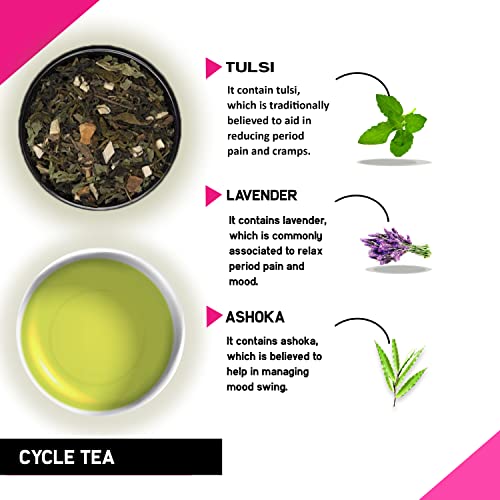 TULSI

It contain tulsi, which is traditionally believed to aid in reducing period pain and cramps.

LAVENDER

It contains lavender, which is commonly associated to relax period pain and mood.

ASHOKA

It contains ashoka, which is believed to help in managing mood swing.

CYCLE TEA