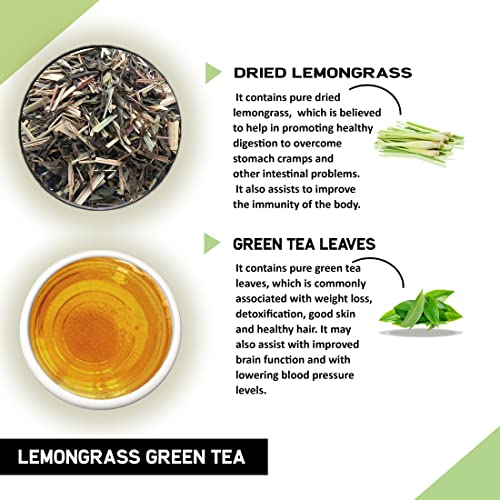 DRIED LEMONGRASS

It contains pure dried lemongrass, which is believed to help in promoting healthy digestion to overcome stomach cramps and other intestinal problems. It also assists to improve the immunity of the body.

GREEN TEA LEAVES

It contains pure green tea leaves, which is commonly associated with weight loss, detoxification, good skin and healthy hair. It may also assist with improved brain function and with lowering blood pressure levels.

LEMONGRASS GREEN TEA