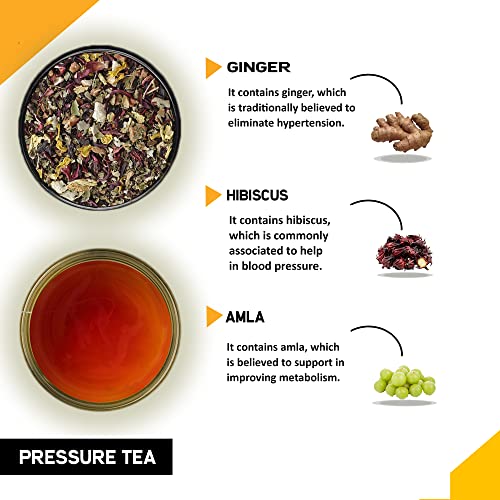 GINGER

It contains ginger, which is traditionally believed to eliminate hypertension.

HIBISCUS

It contains hibiscus, which is commonly associated to help in blood pressure.

AMLA

It contains amla, which is believed to support in improving metabolism.

PRESSURE TEA