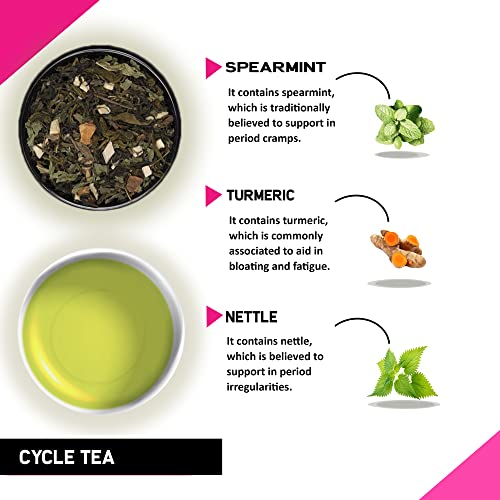 SPEARMINT

It contains spearmint, which is traditionally believed to support in period cramps.

TURMERIC

It contains turmeric, which is commonly associated to aid in bloating and fatigue.

NETTLE

It contains nettle, which is believed to support in period irregularities.

CYCLE TEA