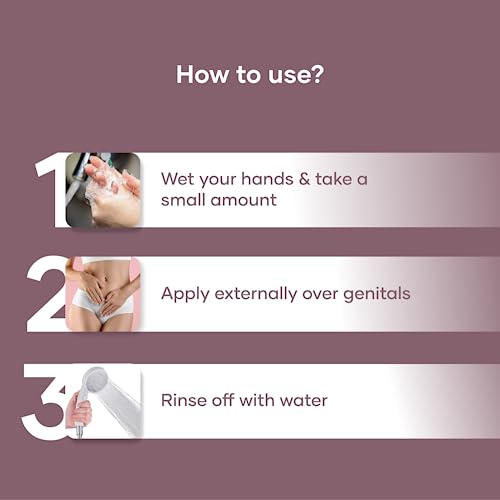 How to use?

1 Wet your hands & take a small amount

2 Apply externally over genitals

3 Rinse off with water