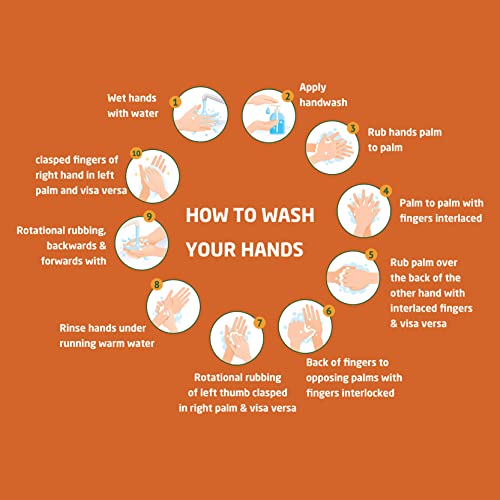 HOW TO WASH YOUR HANDS

1 Wet hands with water

2 Apply handwash

3 Rub hands palm to palm

4 Palm to palm with fingers interlaced

5 Rub palm over the back of the other hand with interlaced fingers & visa versa

6 Back of fingers to opposing palms with fingers interlocked

7 Rotational rubbing of left thumb clasped in right palm & visa versa

8 Rinse hands under running warm water

9 Rotational rubbing, backwards & forwards with

10 clasped fingers of right hand in left palm and visa versa