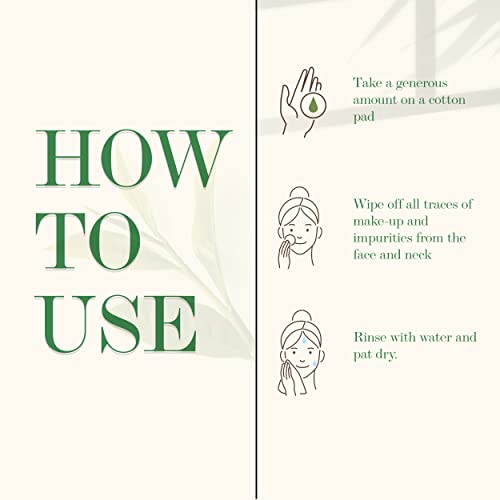 HOW TO USE

Take a generous amount on a cotton pad

Wipe off all traces of make-up and impurities from the face and neck

Rinse with water and pat dry.