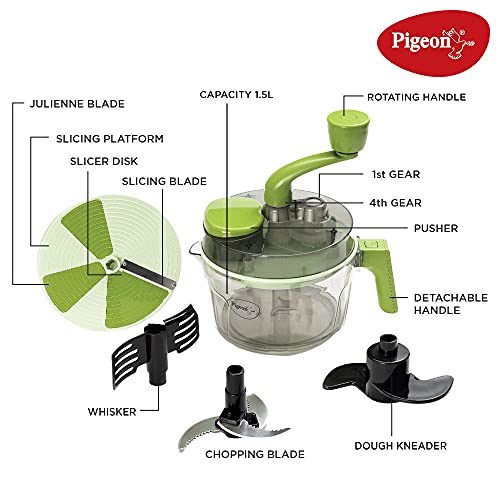 Pigeon

JULIENNE BLADE

SLICING PLATFORM

SLICER DISK

SLICING BLADE

CAPACITY 1.5L

ROTATING HANDLE

1st GEAR

4th GEAR

PUSHER

DETACHABLE HANDLE

Pigeon

WHISKER

CHOPPING BLADE

DOUGH KNEADER