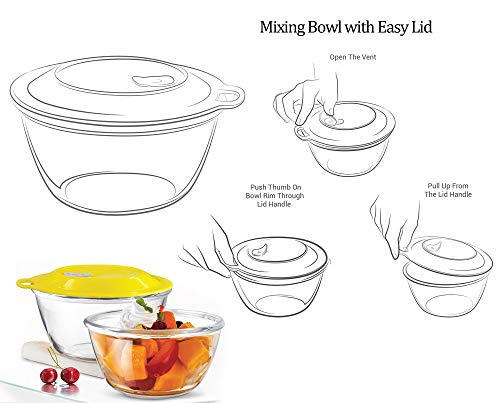 Mixing Bowl with Easy Lid

Open The Vent

Push Thumb On Bowl Rim Through Lid Handle

Pull Up From The Lid Handle