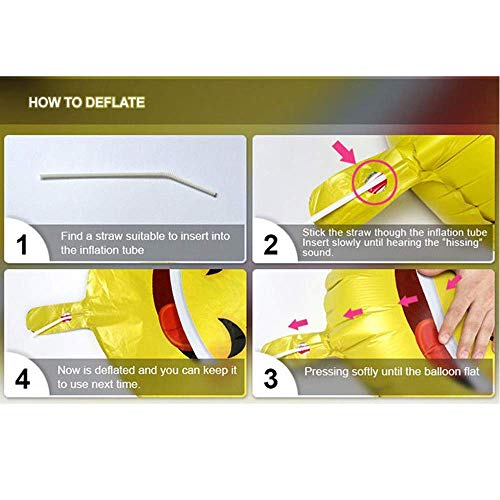 HOW TO DEFLATE

1 Find a straw suitable to insert into the inflation tube

2 Stick the straw though the inflation tube Insert slowly until hearing the "hissing" sound.

4 Now is deflated and you can keep it to use next time.

3 Pressing softly until the balloon flat